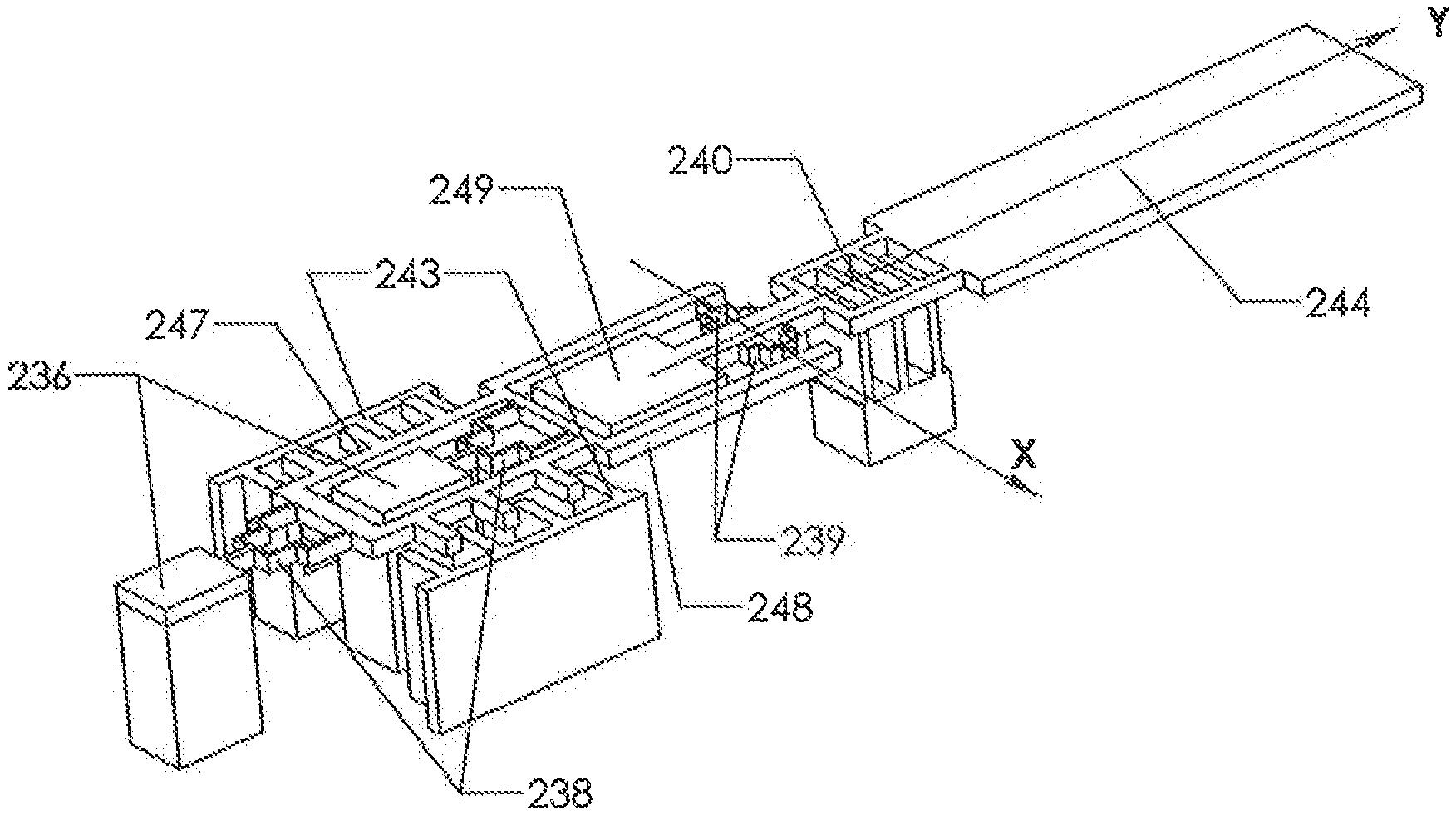 Y
240
249
243
244
247
236
X
239
248
238